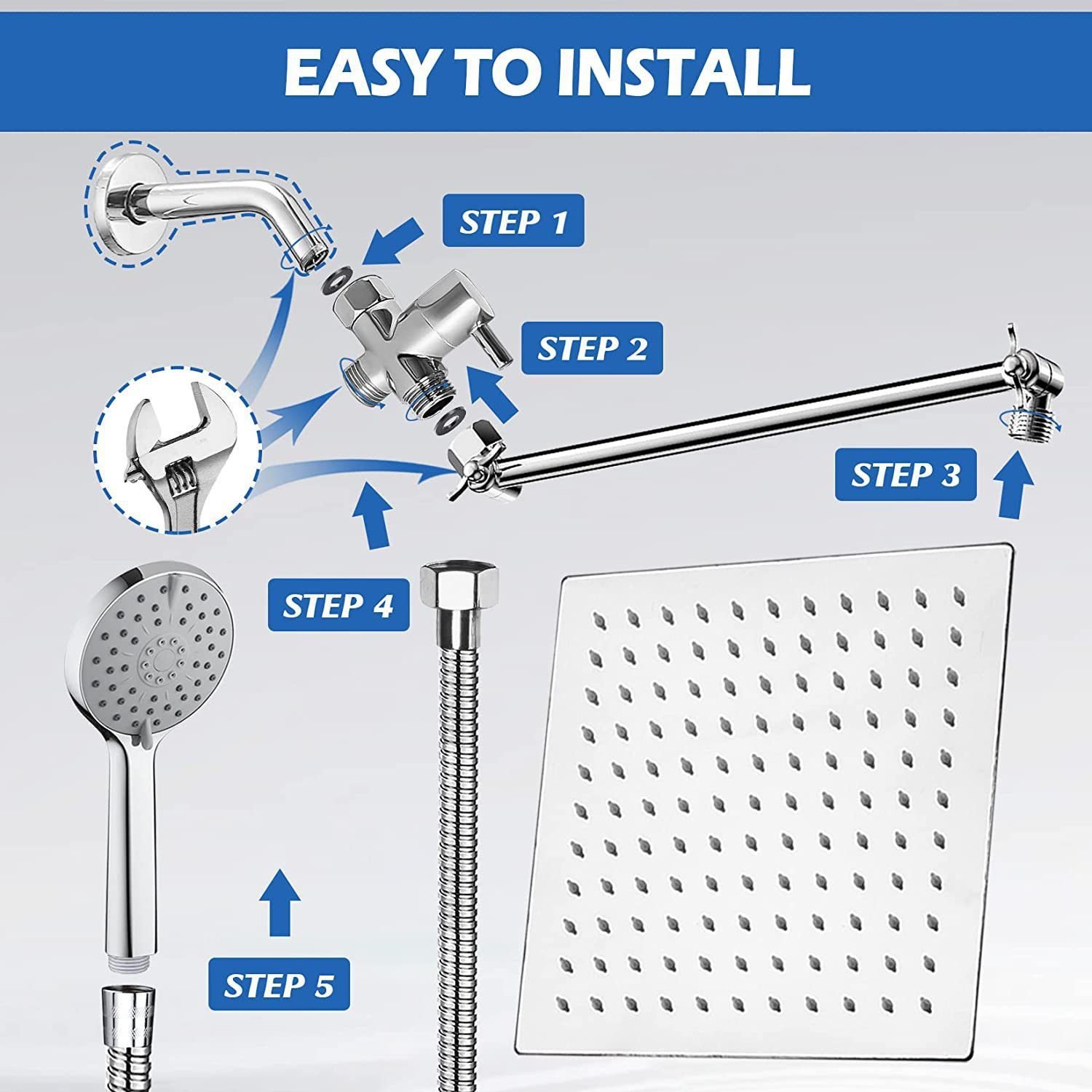 EASY TO INSTALL

STEP 1

STEP 2

STEP 3

STEP 4

STEP 5